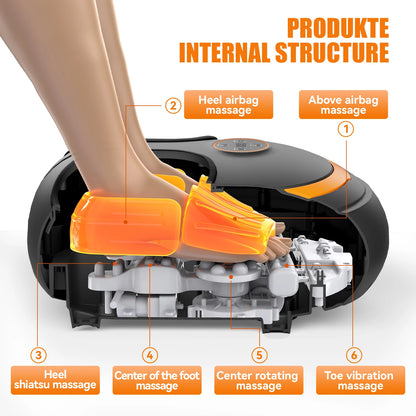 PRODUKTE
INTERNAL STRUCTURE

2 Heel airbag massage

Above airbag massage 1

3 Heel shiatsu massage

4 Center of the foot massage

5 Center rotating massage

6 Toe vibration massage